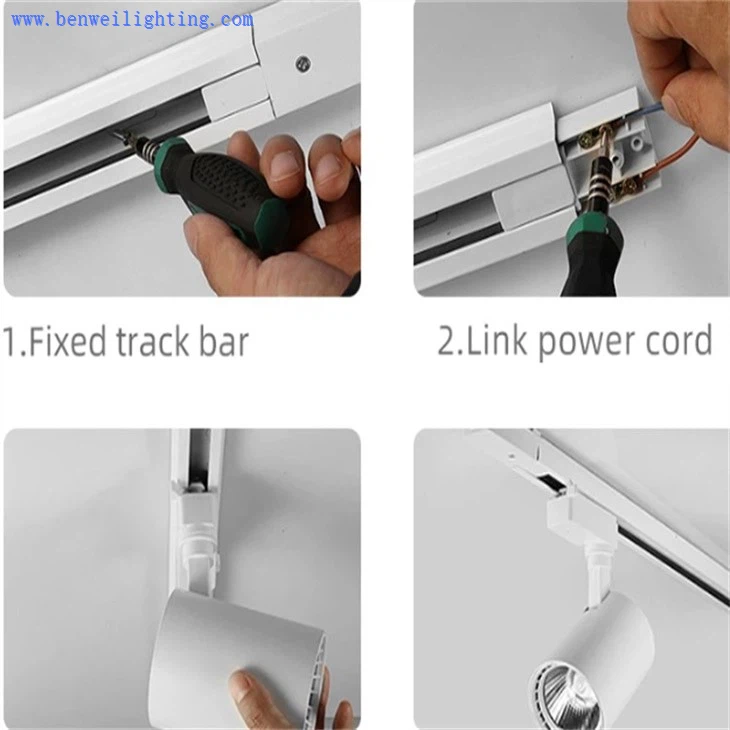 www.benweilighting.com

1.Fixed track bar

2.Link power cord